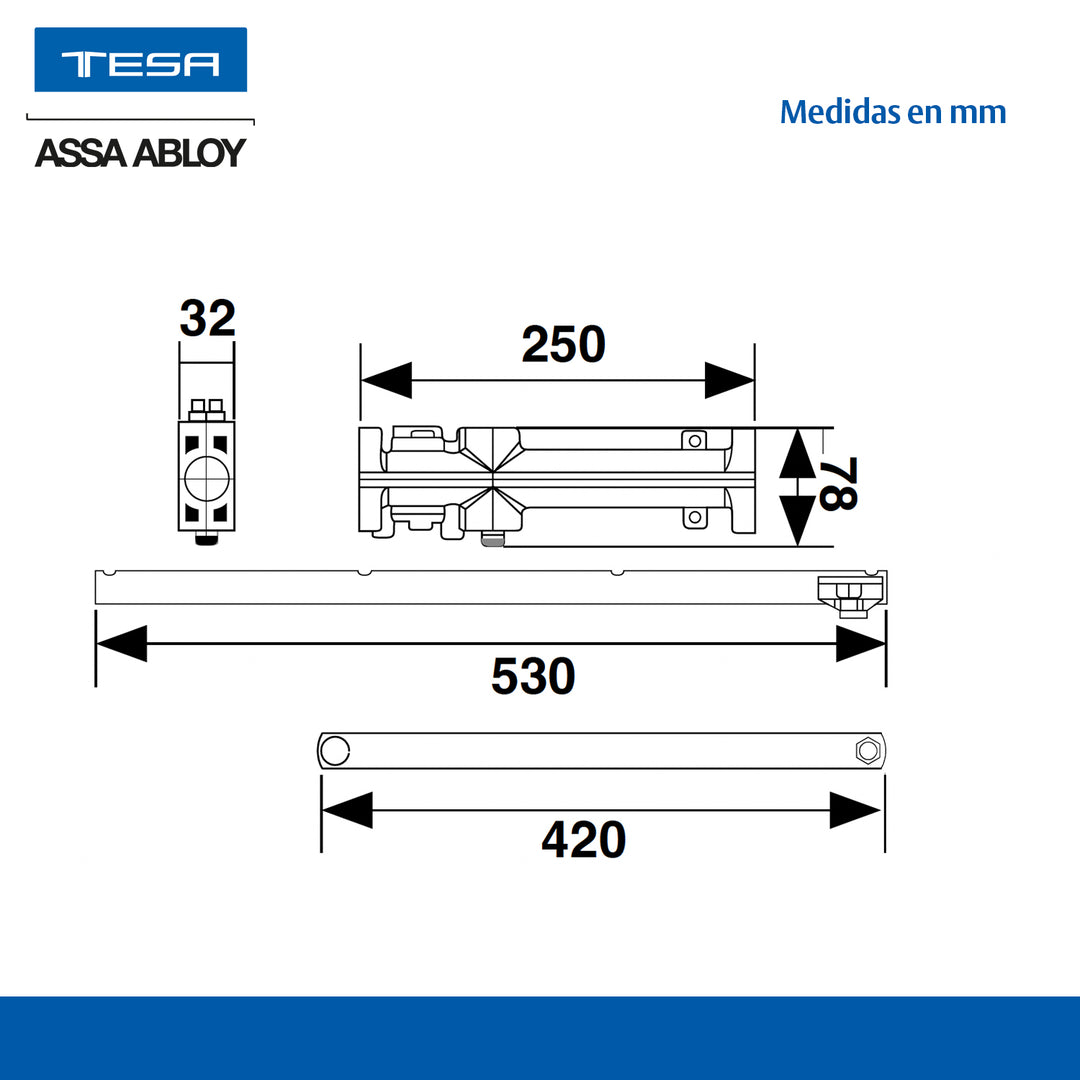 TESA
ASSA ABLOY

Medidas en mm

32

250

78

530

420